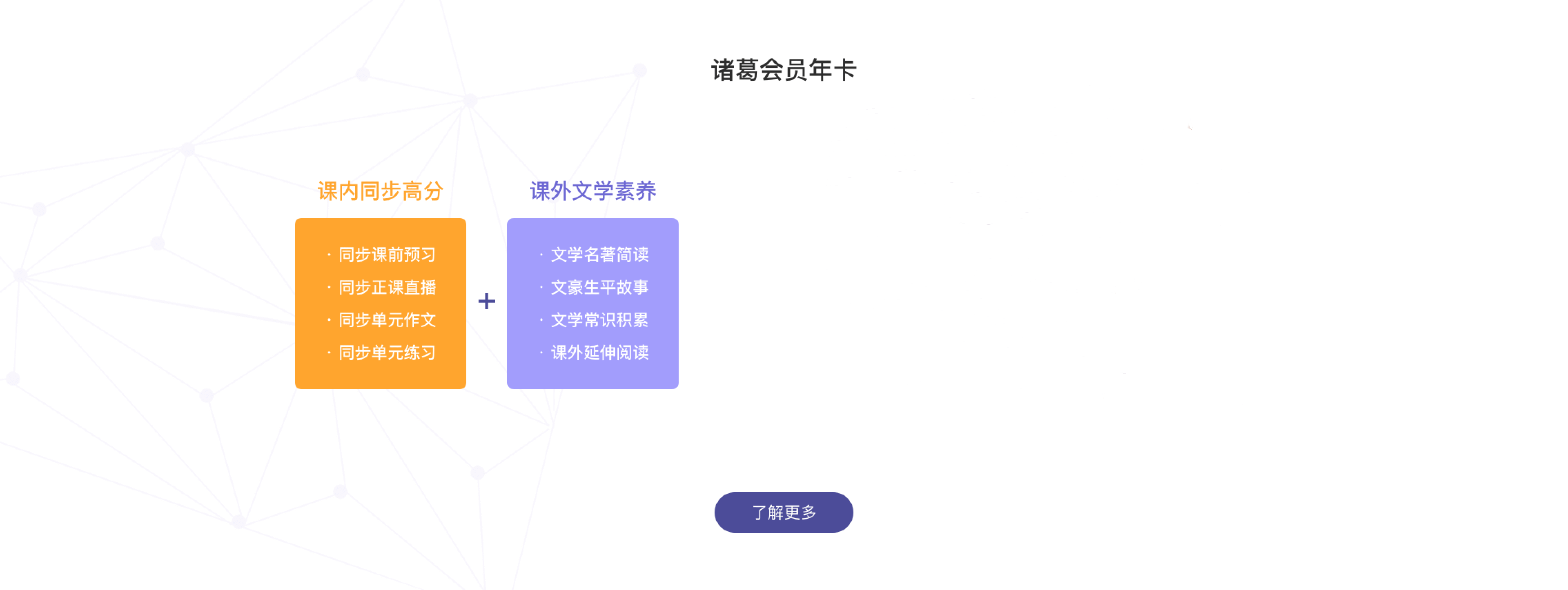 诸葛会员年卡

课内同步高分

• 同步课前预习
• 同步正课直播
• 同步单元作文
• 同步单元练习

+

课外文学素养

• 文学名著简读
• 文豪生平故事
• 文学常识积累
• 课外延伸阅读

了解更多